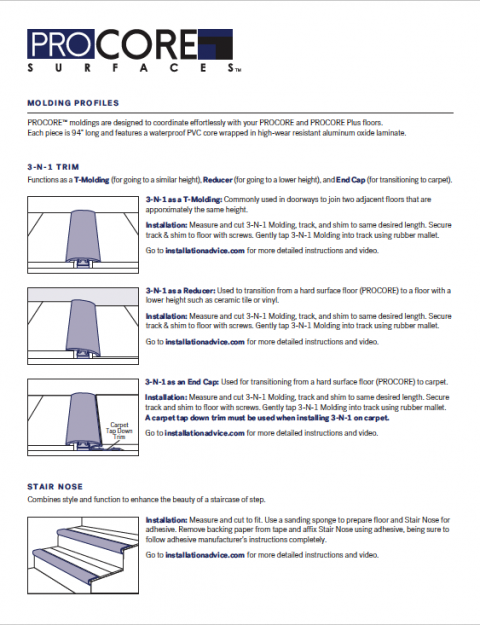 PROCORE
SURFACES™

MOLDING PROFILES

PROCORE™ moldings are designed to coordinate effortlessly with your PROCORE and PROCORE Plus floors. Each piece is 94" long and features a waterproof PVC core wrapped in high-wear resistant aluminum oxide laminate.

3-N-1 TRIM

Functions as a T-Molding (for going to a similar height), Reducer (for going to a lower height), and End Cap (for transitioning to carpet).

3-N-1 as a T-Molding: Commonly used in doorways to join two adjacent floors that are approximately the same height.

Installation: Measure and cut 3-N-1 Molding, track, and shim to same desired length. Secure track & shim to floor with screws. Gently tap 3-N-1 Molding into track using rubber mallet.

Go to installationadvice.com for more detailed instructions and video.

3-N-1 as a Reducer: Used to transition from a hard surface floor (PROCORE) to a floor with a lower height such as ceramic tile or vinyl.

Installation: Measure and cut 3-N-1 Molding, track, and shim to same desired length. Secure track & shim to floor with screws. Gently tap 3-N-1 Molding into track using rubber mallet.

Go to installationadvice.com for more detailed instructions and video.

Carpet Tap Down Trim

3-N-1 as an End Cap: Used for transitioning from a hard surface floor (PROCORE) to carpet.

Installation: Measure and cut 3-N-1 Molding, track and shim to same desired length. Secure track and shim to floor with screws. Gently tap 3-N-1 Molding into track using rubber mallet. A carpet tap down trim must be used when installing 3-N-1 on carpet.

Go to installationadvice.com for more detailed instructions and video.

STAIR NOSE

Combines style and function to enhance the beauty of a staircase of step.

Installation: Measure and cut to fit. Use a sanding sponge to prepare floor and Stair Nose for adhesive. Remove backing paper from tape and affix Stair Nose using adhesive, being sure to follow adhesive manufacturer's instructions completely.

Go to installationadvice.com for more detailed instructions and video.